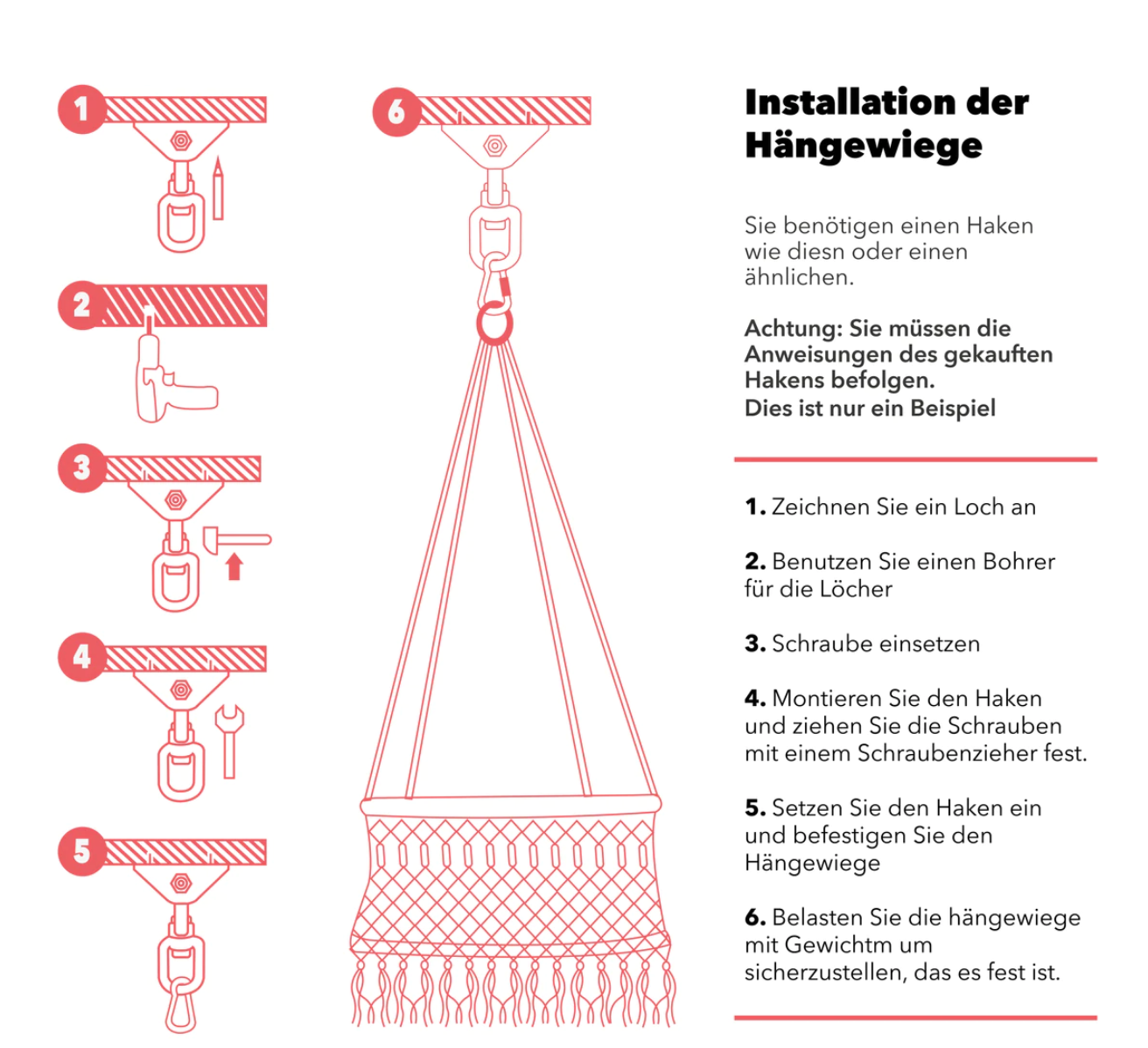 1

2

3

4

5

6

Installation der Hängewiege

Sie benötigen einen Haken wie diesn oder einen ähnlichen.

Achtung: Sie müssen die Anweisungen des gekauften Hakens befolgen.
Dies ist nur ein Beispiel

1. Zeichnen Sie ein Loch an

2. Benutzen Sie einen Bohrer für die Löcher

3. Schraube einsetzen

4. Montieren Sie den Haken und ziehen Sie die Schrauben mit einem Schraubenzieher fest.

5. Setzen Sie den Haken ein und befestigen Sie den Hängewiege

6. Belasten Sie die hängewiege mit Gewichtm um sicherzustellen, das es fest ist.